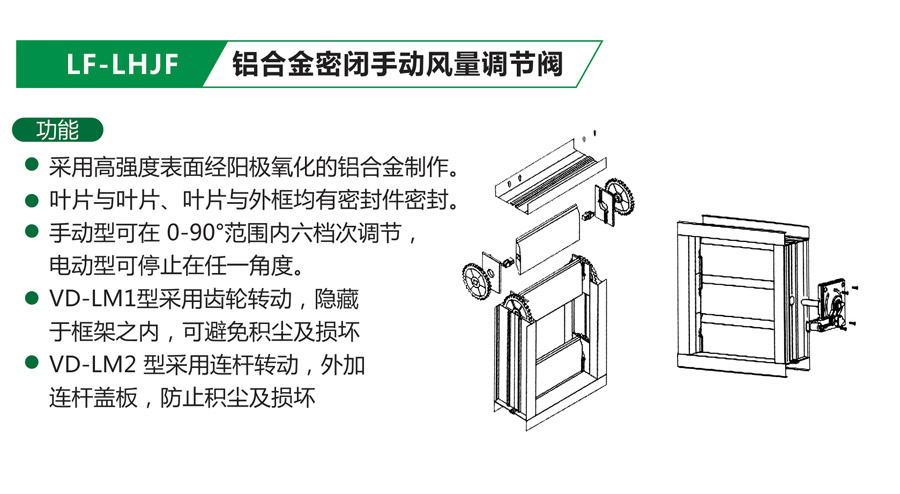 LF-LHJF 铝合金密闭手动风量调节阀

功能

● 采用高强度表面经阳极氧化的铝合金制作。
● 叶片与叶片、叶片与外框均有密封件密封。
● 手动型可在 0-90°范围内六档次调节，电动型可停止在任一角度。
● VD-LM1型采用齿轮转动，隐藏于框架之内，可避免积尘及损坏
● VD-LM2 型采用连杆转动，外加连杆盖板，防止积尘及损坏